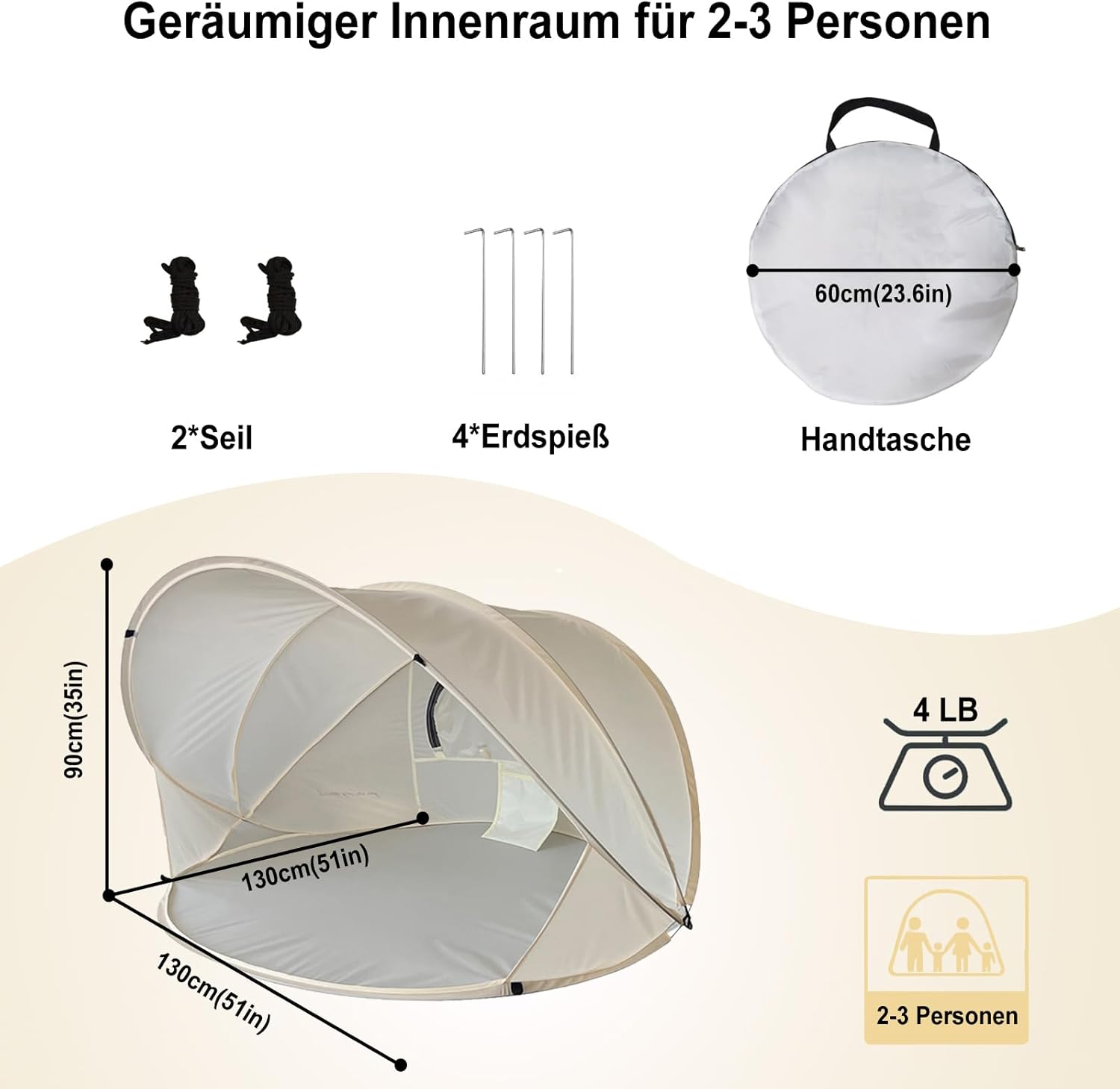 Geräumiger Innenraum für 2-3 Personen

60cm(23.6in)

2*Seil

4*Erdspieß

Handtasche

90cm(35in)

130cm(51in)

130cm(51in)

4 LB

2-3 Personen