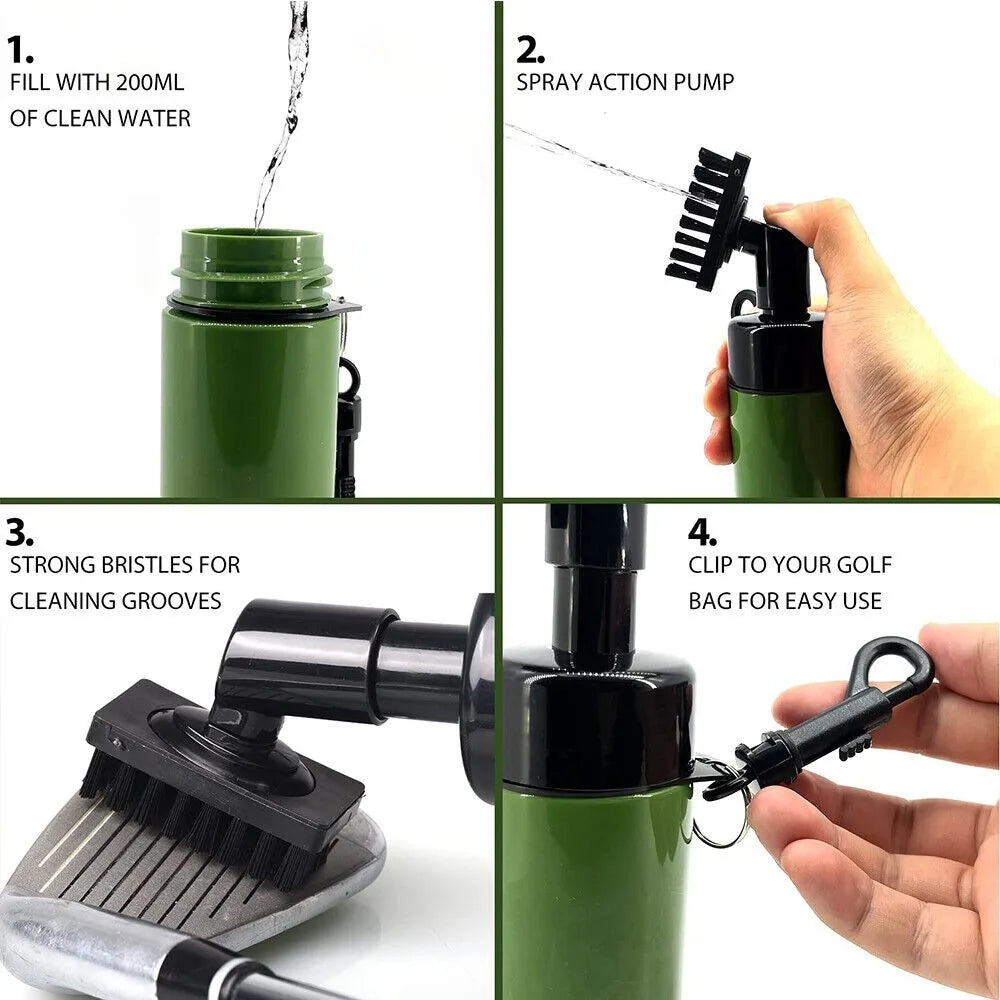 1.
FILL WITH 200ML OF CLEAN WATER

2.
SPRAY ACTION PUMP

3.
STRONG BRISTLES FOR CLEANING GROOVES

4.
CLIP TO YOUR GOLF BAG FOR EASY USE